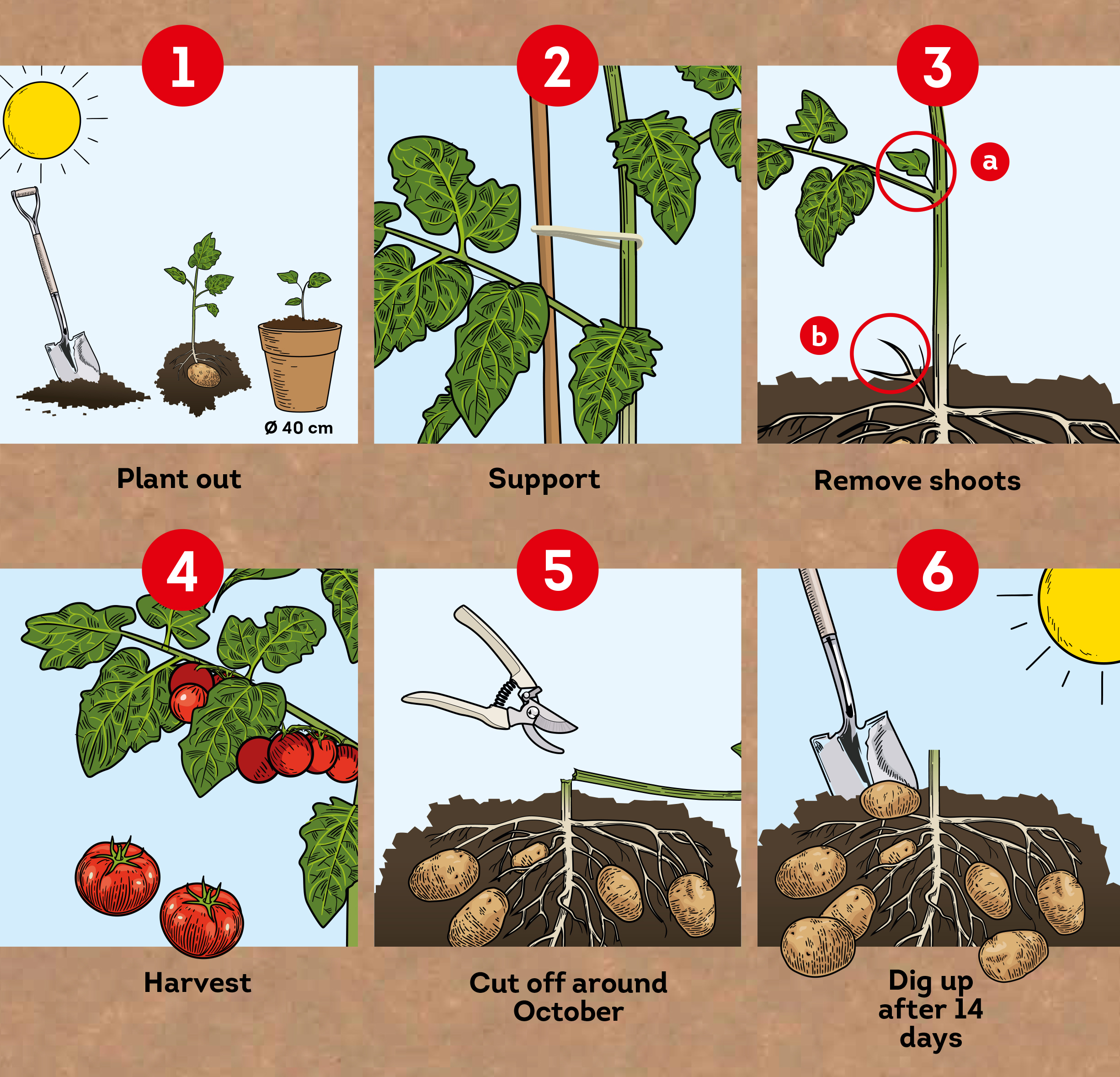 1

Ø 40 cm

Plant out

2

Support

3

a

b

Remove shoots

4

Harvest

5

Cut off around October

6

Dig up after 14 days